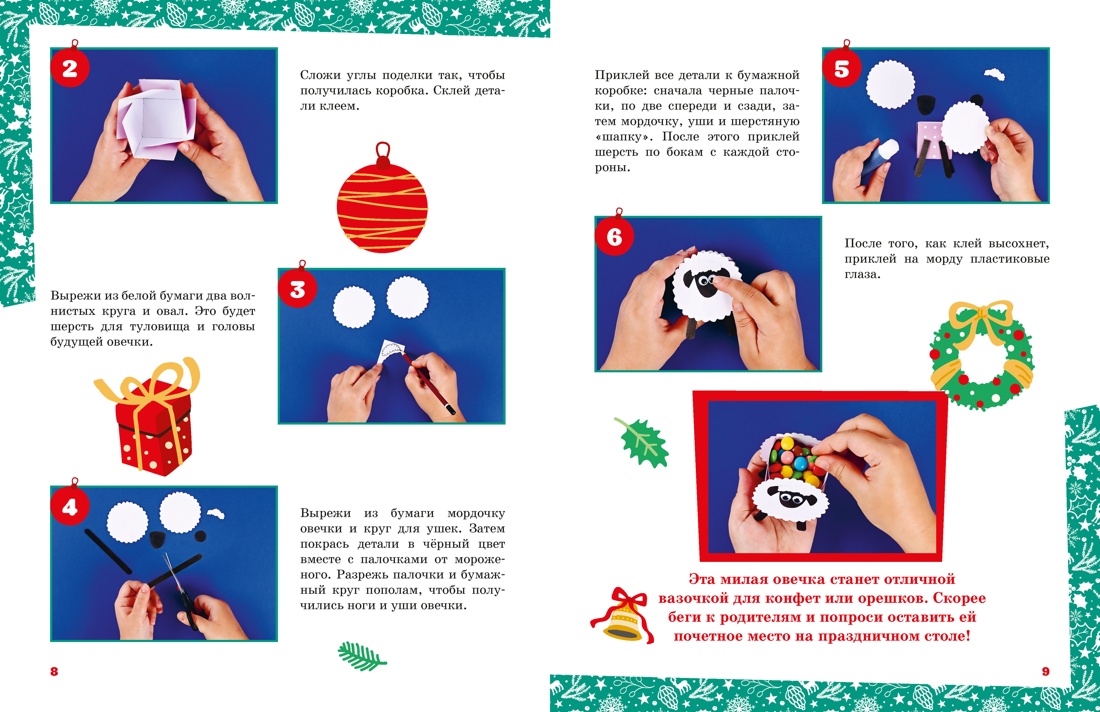 2

Сложи углы поделки так, чтобы получилась коробка. Склей детали клеем.

Вырежи из белой бумаги два волнистых круга и овал. Это будет шерсть для туловища и головы будущей овечки.

3

4

Вырежи из бумаги мордочку овечки и круг для ушек. Затем покрась детали в чёрный цвет вместе с палочками от мороженого. Разрежь палочки и бумажный круг пополам, чтобы получились ноги и уши овечки.

8

Приклей все детали к бумажной коробке: сначала черные палочки, по две спереди и сзади, затем мордочку, уши и шерстяную «шапку». После этого приклей шерсть по бокам с каждой стороны.

5

6

После того, как клей высохнет, приклей на морду пластиковые глаза.

Эта милая овечка станет отличной вазочкой для конфет или орешков. Скорее беги к родителям и попроси оставить ей почетное место на праздничном столе!

9