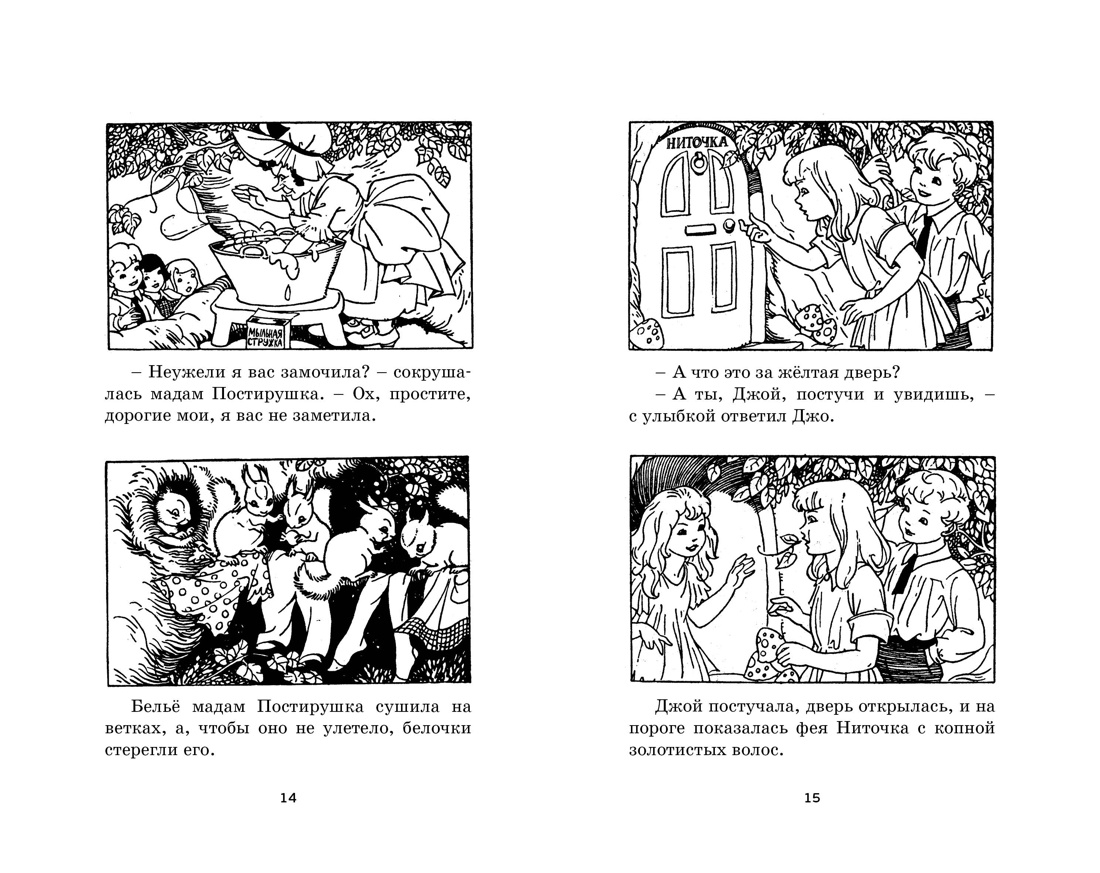 МЫЛЬНАЯ СТРУЖКА

– Неужели я вас замочила? – сокрушалась мадам Постирушка. – Ох, простите, дорогие мои, я вас не заметила.

Бельё мадам Постирушка сушила на ветках, а, чтобы оно не улетело, белочки стерегли его.

14

НИТОЧКА

– А что это за жёлтая дверь?
– А ты, Джой, постучи и увидишь, – с улыбкой ответил Джо.

Джой постучала, дверь открылась, и на пороге показалась фея Ниточка с копной золотистых волос.

15