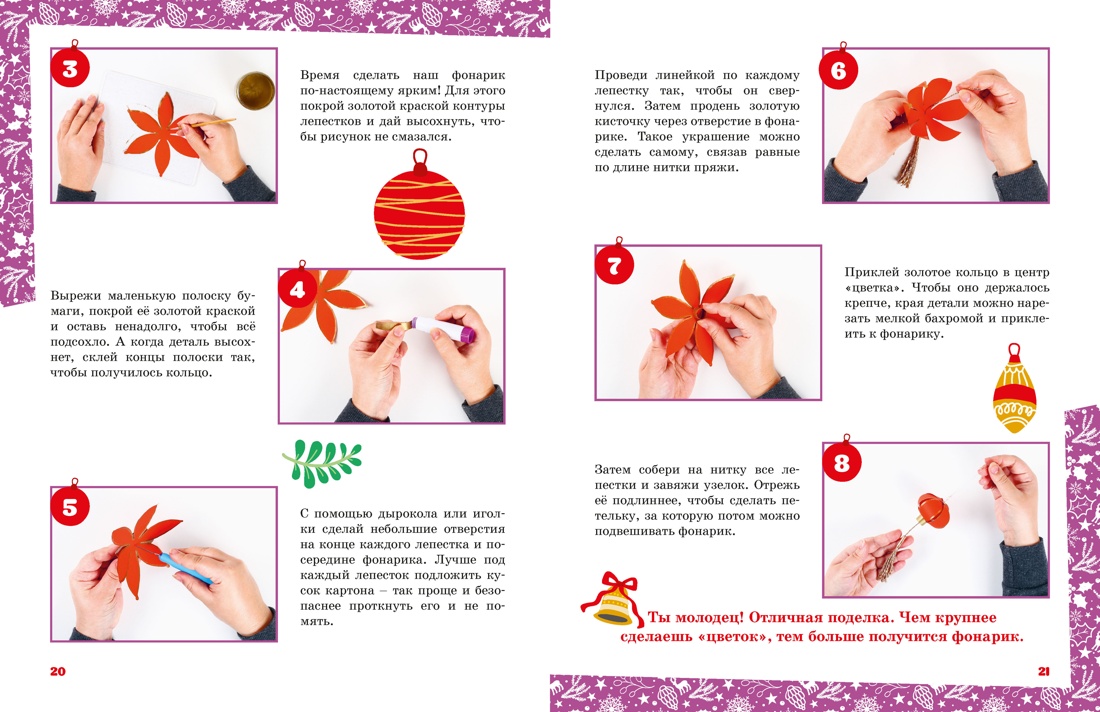 3

Время сделать наш фонарик по-настоящему ярким! Для этого покрой золотой краской контуры лепестков и дай высохнуть, чтобы рисунок не смазался.

4

Вырежи маленькую полоску бумаги, покрой её золотой краской и оставь ненадолго, чтобы всё подсохло. А когда деталь высохнет, склей концы полоски так, чтобы получилось кольцо.

5

С помощью дырокола или иголки сделай небольшие отверстия на конце каждого лепестка и посередине фонарика. Лучше под каждый лепесток подложить кусок картона – так проще и безопаснее проткнуть его и не помять.

20

6

Проведи линейкой по каждому лепестку так, чтобы он свернулся. Затем продень золотую кисточку через отверстие в фонарике. Такое украшение можно сделать самому, связав равные по длине нитки пряжи.

7

Приклей золотое кольцо в центр «цветка». Чтобы оно держалось крепче, края детали можно нарезать мелкой бахромой и приклеить к фонарику.

8

Затем собери на нитку все лепестки и завяжи узелок. Отрежь её подлиннее, чтобы сделать петельку, за которую потом можно подвешивать фонарик.

Ты молодец! Отличная поделка. Чем крупнее сделаешь «цветок», тем больше получится фонарик.

21