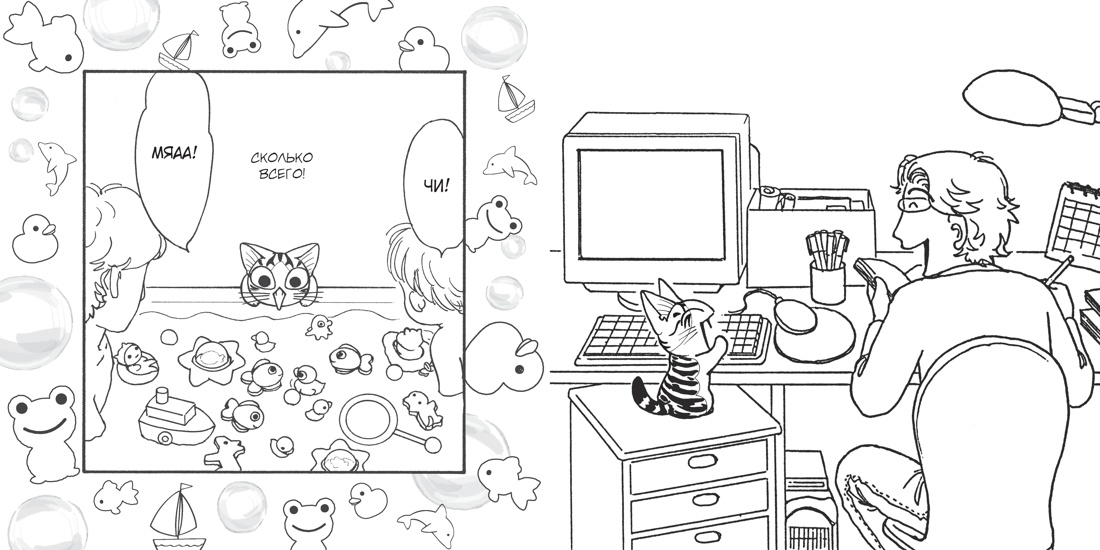 МЯАА!

СКОЛЬКО ВСЕГО!

ЧИ!