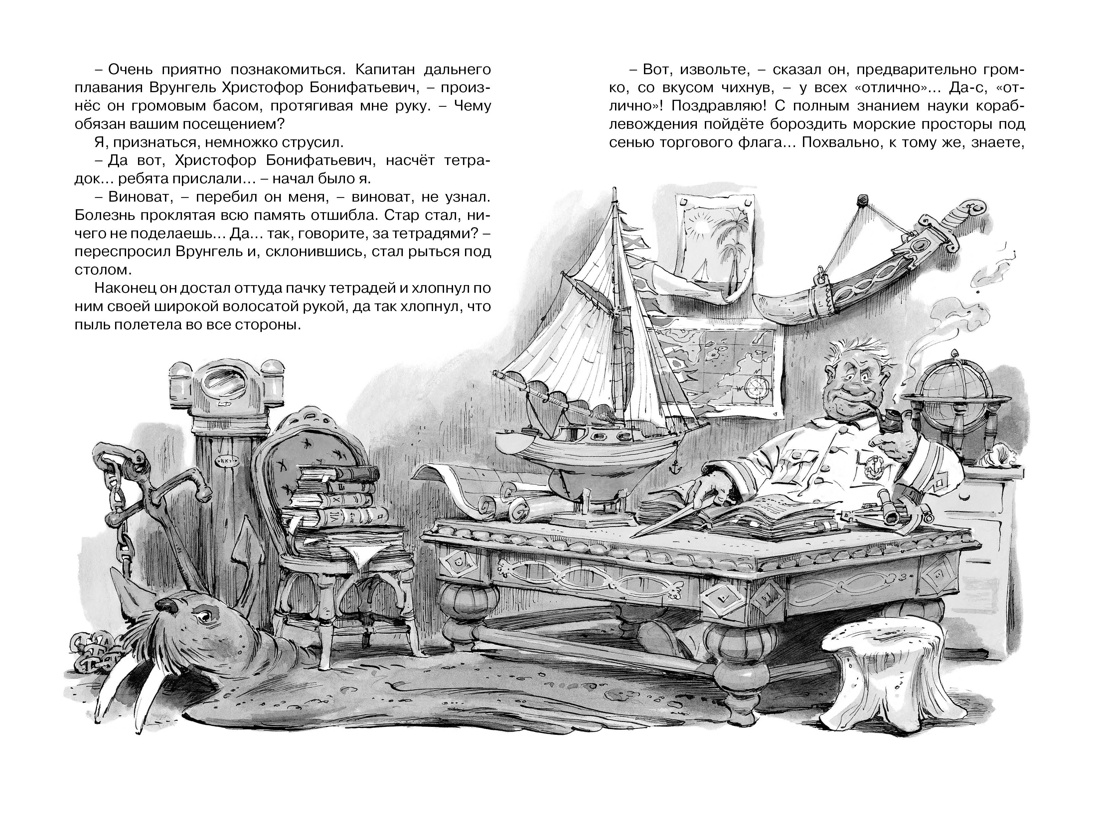 – Очень приятно познакомиться. Капитан дальнего плавания Врунгель Христофор Бонифатьевич, – произнёс он громовым басом, протягивая мне руку. – Чему обязан вашим посещением?

Я, признаться, немножко струсил.

– Да вот, Христофор Бонифатьевич, насчёт тетрадок... ребята прислали... – начал было я.

– Виноват, – перебил он меня, – виноват, не узнал. Болезнь проклятая всю память отшибла. Стар стал, ничего не поделаешь... Да... так, говорите, за тетрадями? – переспросил Врунгель и, склонившись, стал рыться под столом.

Наконец он достал оттуда пачку тетрадей и хлопнул по ним своей широкой волосатой рукой, да так хлопнул, что пыль полетела во все стороны.

– Вот, извольте, – сказал он, предварительно громко, со вкусом чихнув, – у всех «отлично»... Да-с, «отлично»! Поздравляю! С полным знанием науки кораблевождения пойдёте бороздить морские просторы под сенью торгового флага... Похвально, к тому же, знаете,