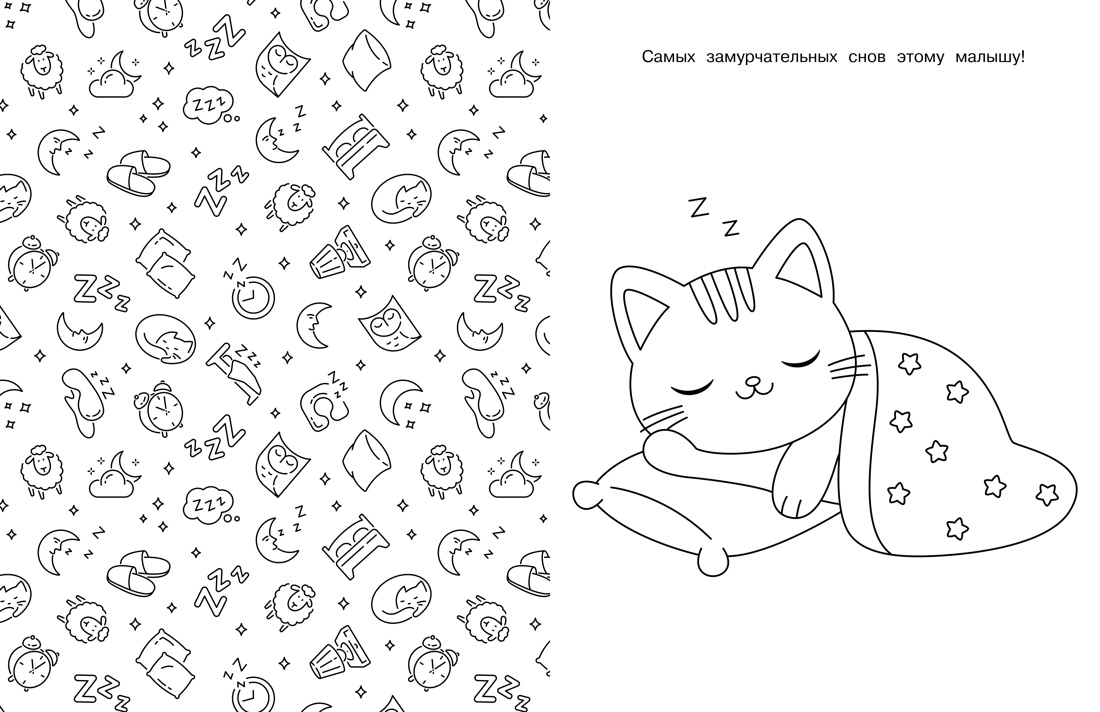 Самых замурчательных снов этому малышу!