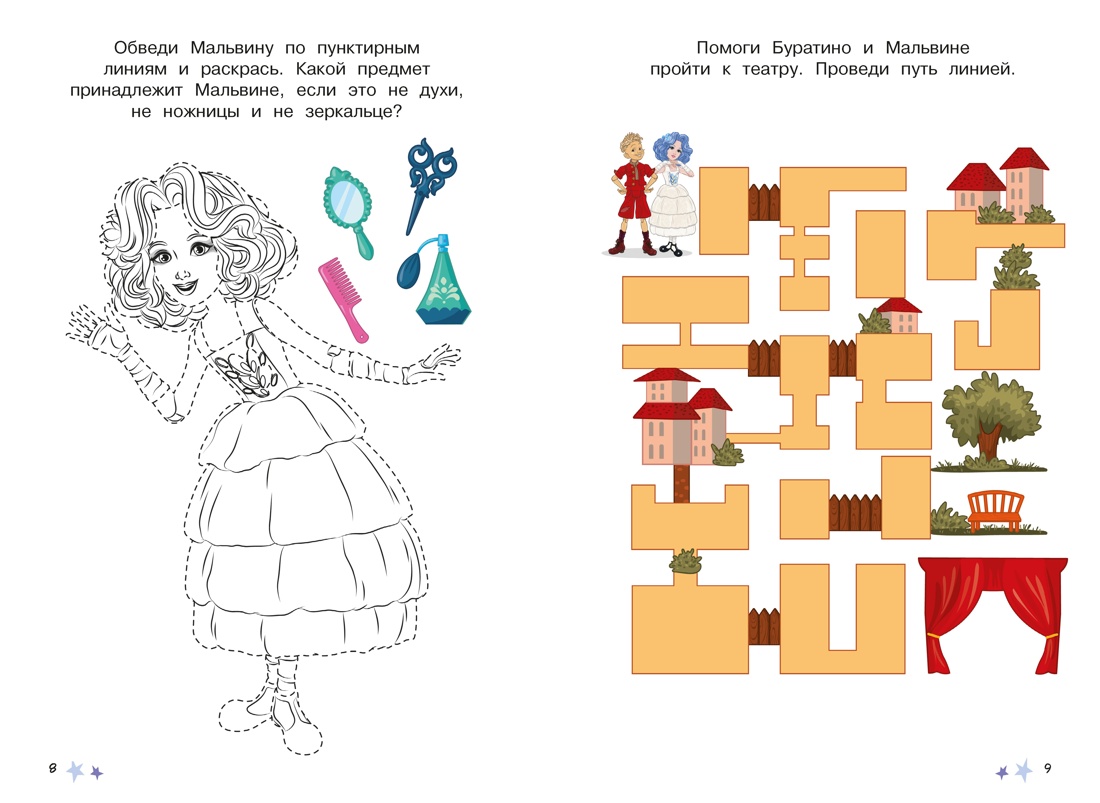 Обведи Мальвину по пунктирным линиям и раскрась. Какой предмет принадлежит Мальвине, если это не духи, не ножницы и не зеркальце?

8

Помоги Буратино и Мальвине пройти к театру. Проведи путь линией.

9