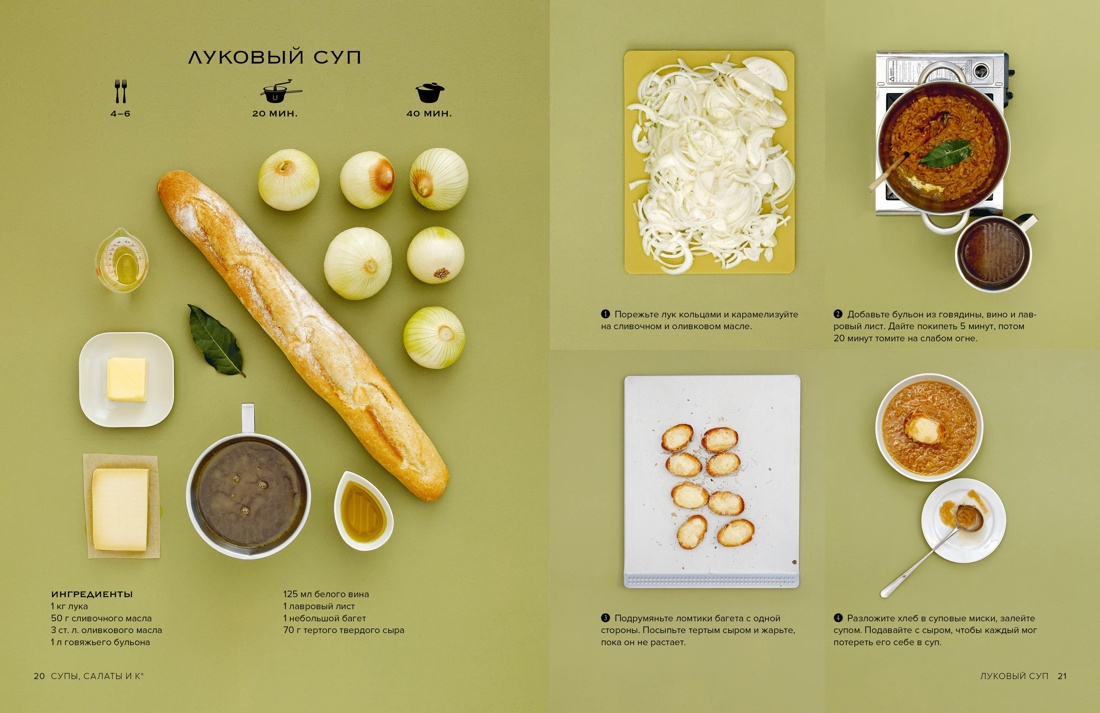 ЛУКОВЫЙ СУП

4–6

20 МИН.

40 МИН.

ИНГРЕДИЕНТЫ
1 кг лука
50 г сливочного масла
3 ст. л. оливкового масла
1 л говяжьего бульона

125 мл белого вина
1 лавровый лист
1 небольшой багет
70 г тертого твердого сыра

20 СУПЫ, САЛАТЫ И К°

❶ Порежьте лук кольцами и карамелизуйте на сливочном и оливковом масле.

❷ Добавьте бульон из говядины, вино и лавровый лист. Дайте покипеть 5 минут, потом 20 минут томите на слабом огне.

❸ Подрумяньте ломтики багета с одной стороны. Посыпьте тертым сыром и жарьте, пока он не растает.

❹ Разложите хлеб в суповые миски, залейте супом. Подавайте с сыром, чтобы каждый мог потереть его себе в суп.

ЛУКОВЫЙ СУП 21