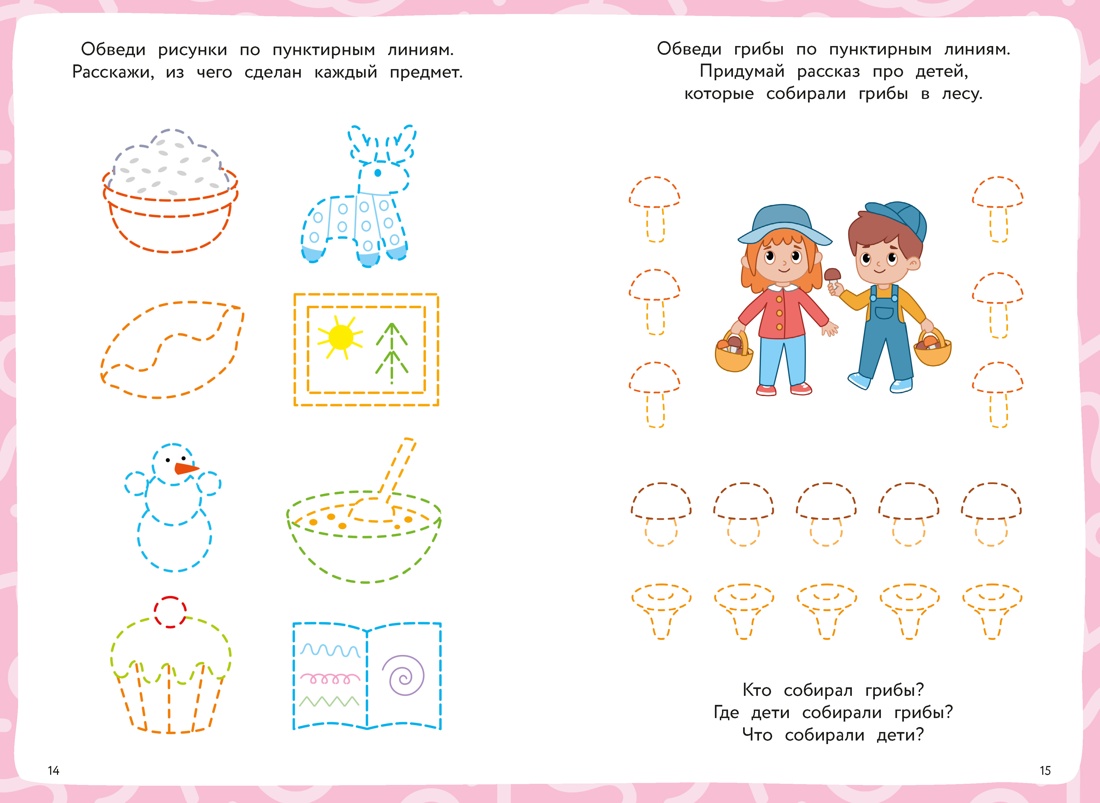 Обведи рисунки по пунктирным линиям. Расскажи, из чего сделан каждый предмет.

14

Обведи грибы по пунктирным линиям. Придумай рассказ про детей, которые собирали грибы в лесу.

Кто собирал грибы?
Где дети собирали грибы?
Что собирали дети?

15