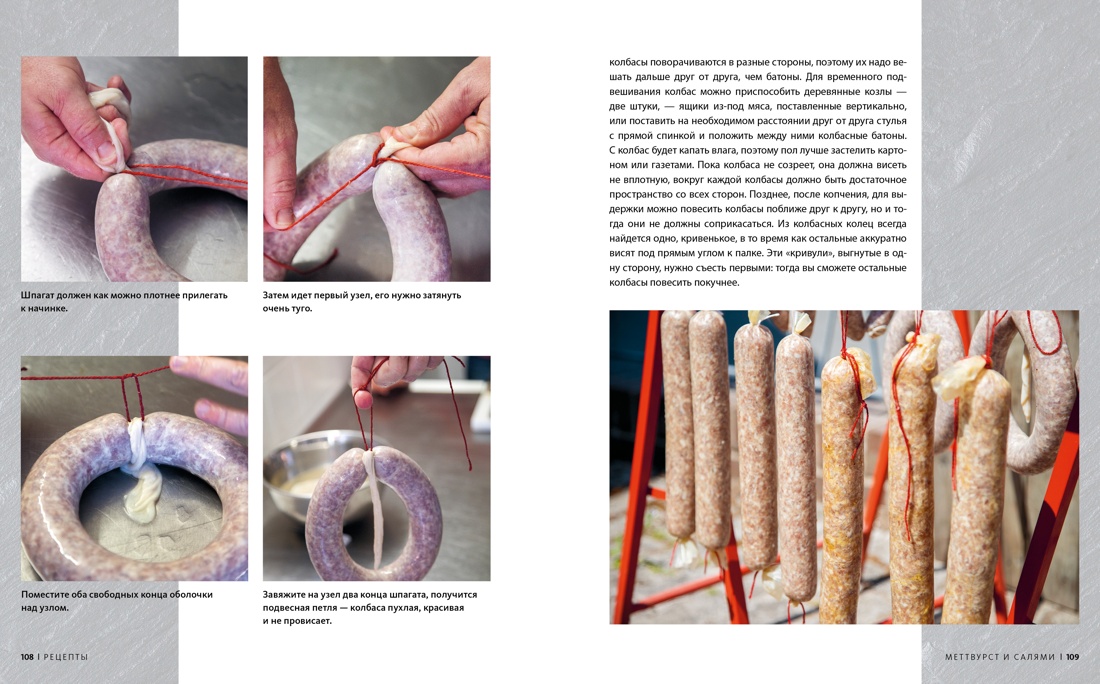 Шпагат должен как можно плотнее прилегать к начинке.

Затем идет первый узел, его нужно затянуть очень туго.

Поместите оба свободных конца оболочки над узлом.

Завяжите на узел два конца шпагата, получится подвесная петля — колбаса пухлая, красивая и не провисает.

108 | РЕЦЕПТЫ

колбасы поворачиваются в разные стороны, поэтому их надо вешать дальше друг от друга, чем батоны. Для временного подвешивания колбас можно приспособить деревянные козлы — две штуки, — ящики из-под мяса, поставленные вертикально, или поставить на необходимом расстоянии друг от друга стулья с прямой спинкой и положить между ними колбасные батоны. С колбас будет капать влага, поэтому пол лучше застелить картоном или газетами. Пока колбаса не созреет, она должна висеть не вплотную, вокруг каждой колбасы должно быть достаточное пространство со всех сторон. Позднее, после копчения, для выдержки можно повесить колбасы поближе друг к другу, но и тогда они не должны соприкасаться. Из колбасных колец всегда найдется одно, кривенькое, в то время как остальные аккуратно висят под прямым углом к палке. Эти «кривули», выгнутые в одну сторону, нужно съесть первыми: тогда вы сможете остальные колбасы повесить покучнее.

МЕТТВУРСТ И САЛЯМИ | 109